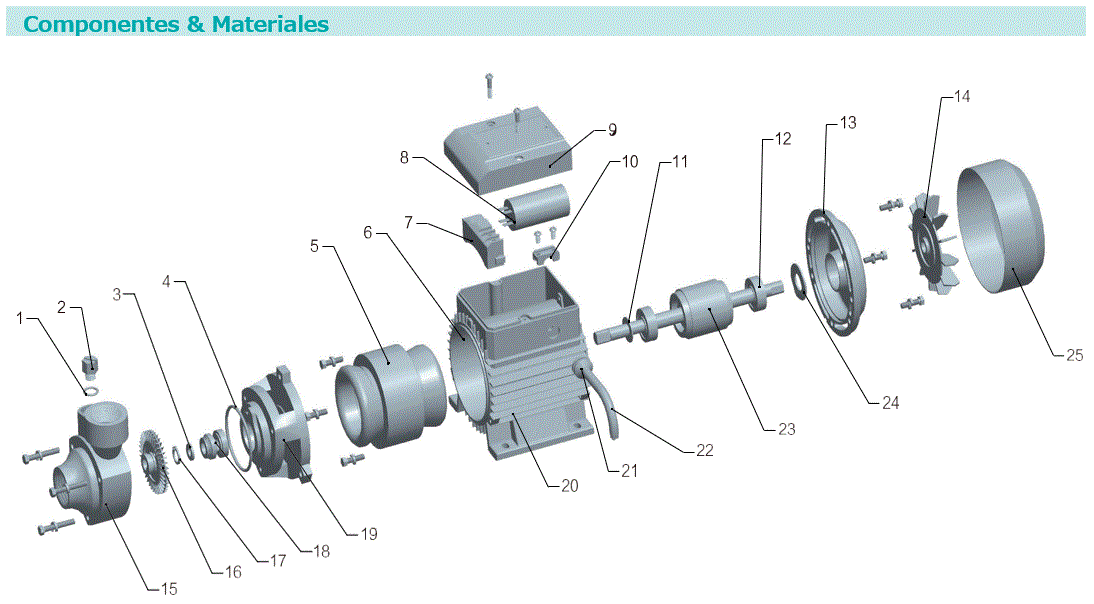 Componentes & Materiales

1
2
3
4
5
6
7
8
9
10
11
12
13
14
15
16
17
18
19
20
21
22
23
24
25